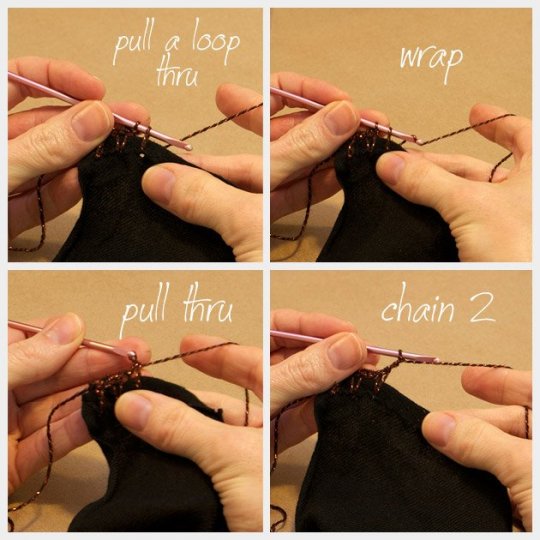 pull a loop thru

wrap

pull thru

chain 2