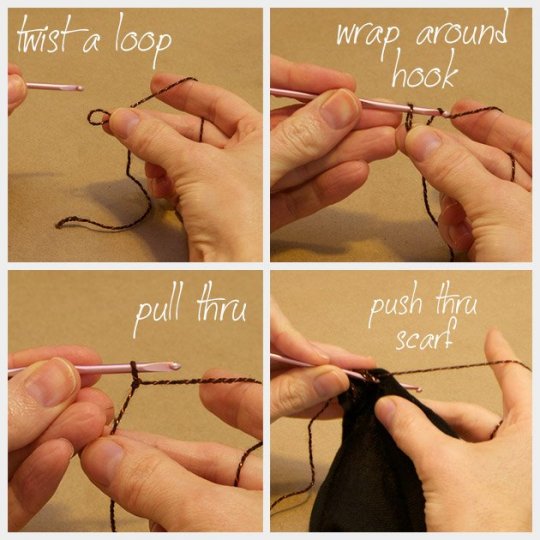 twist a loop

wrap around hook

pull thru

push thru scarf